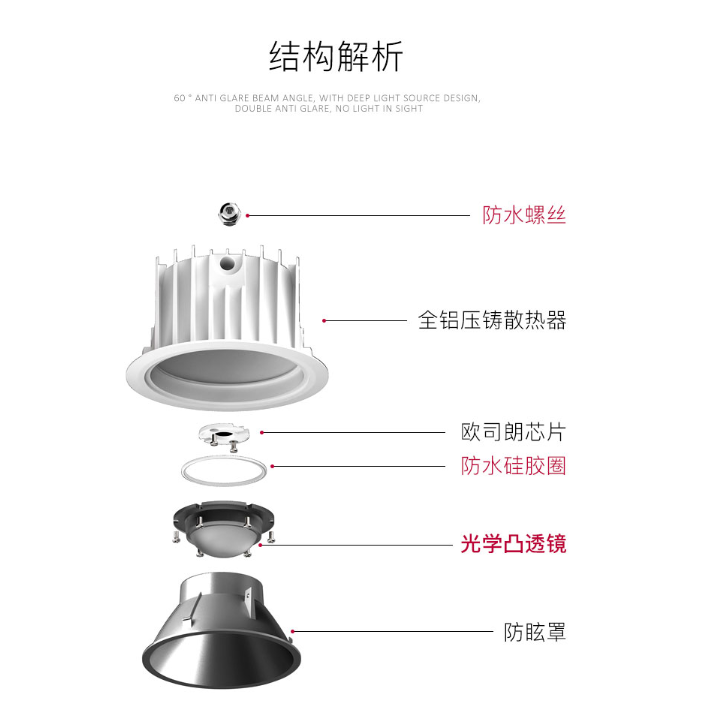 结构解析

60 ° ANTI GLARE BEAM ANGLE, WITH DEEP LIGHT SOURCE DESIGN, DOUBLE ANTI GLARE, NO LIGHT IN SIGHT

防水螺丝

全铝压铸散热器

欧司朗芯片

防水硅胶圈

光学凸透镜

防眩罩